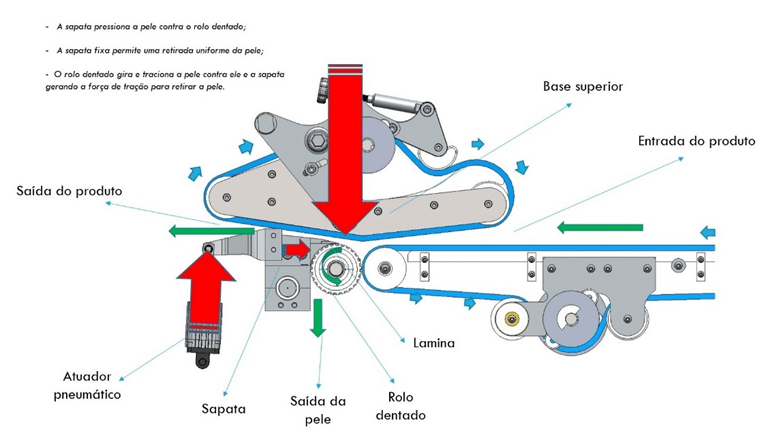 - A sapata pressiona a pele contra o rolo dentado;

- A sapata fixa permite uma retirada uniforme da pele;

- O rolo dentado gira e traciona a pele contra ele e a sapata gerando a força de tração para retirar a pele.

Base superior

Entrada do produto

Saída do produto

Lamina

Atuador pneumático

Sapata

Saída da pele

Rolo dentado